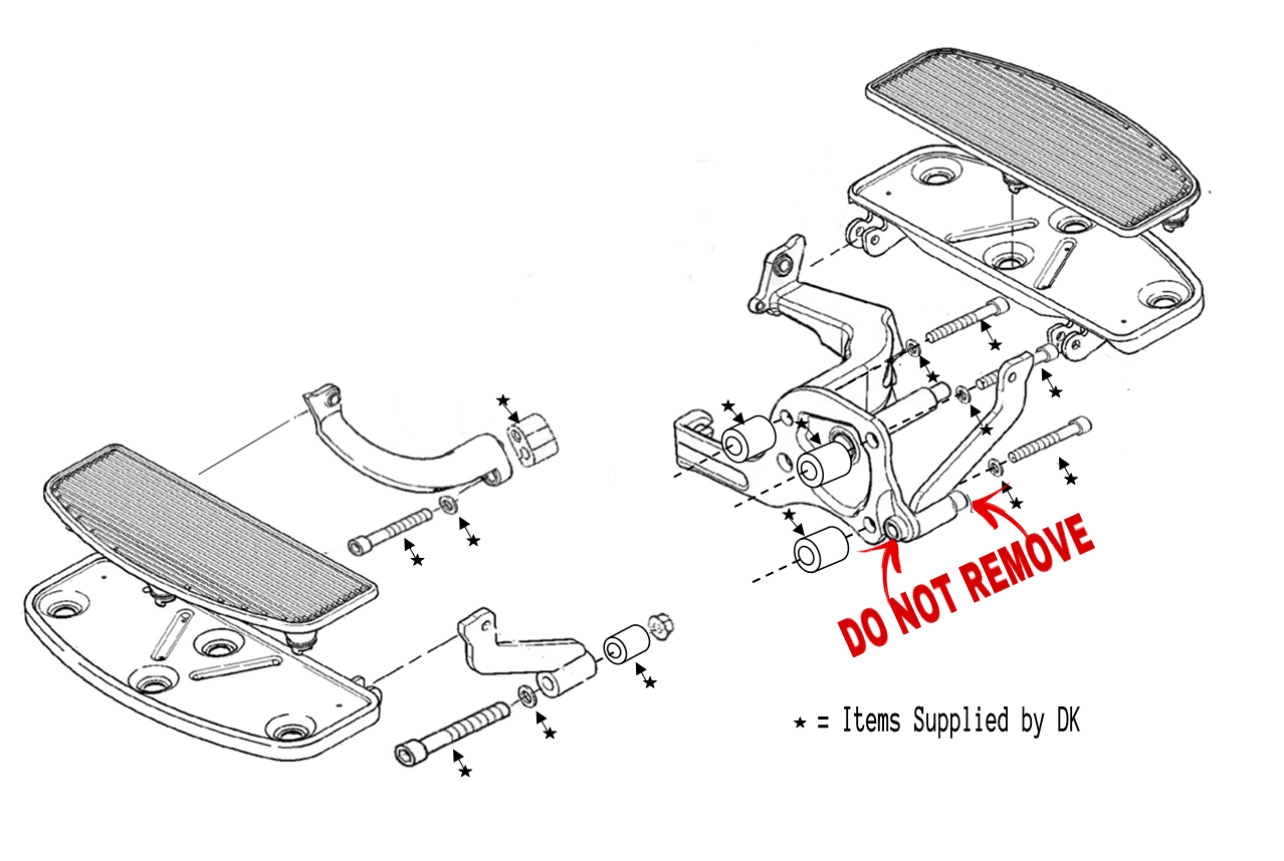 DO NOT REMOVE

★ = Items Supplied by DK